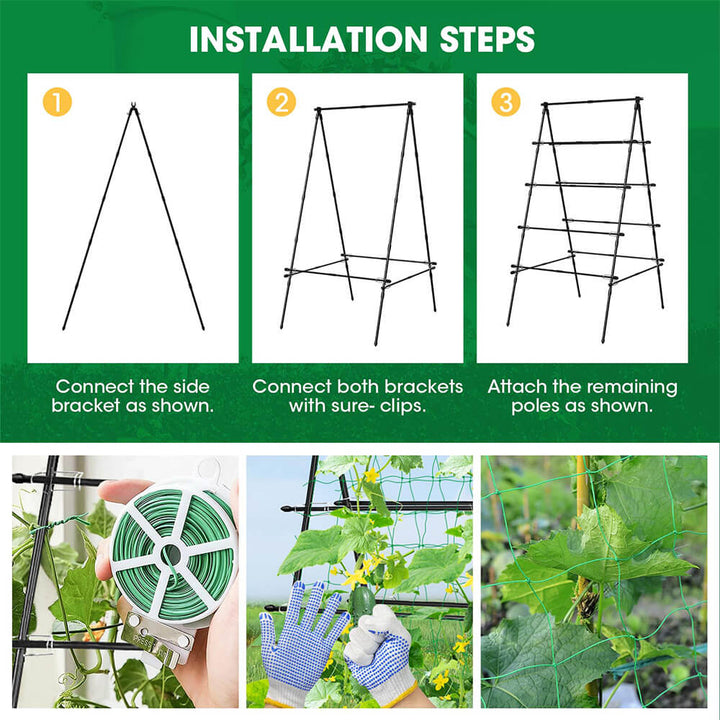 INSTALLATION STEPS

1

2

3

Connect the side bracket as shown.

Connect both brackets with sure- clips.

Attach the remaining poles as shown.