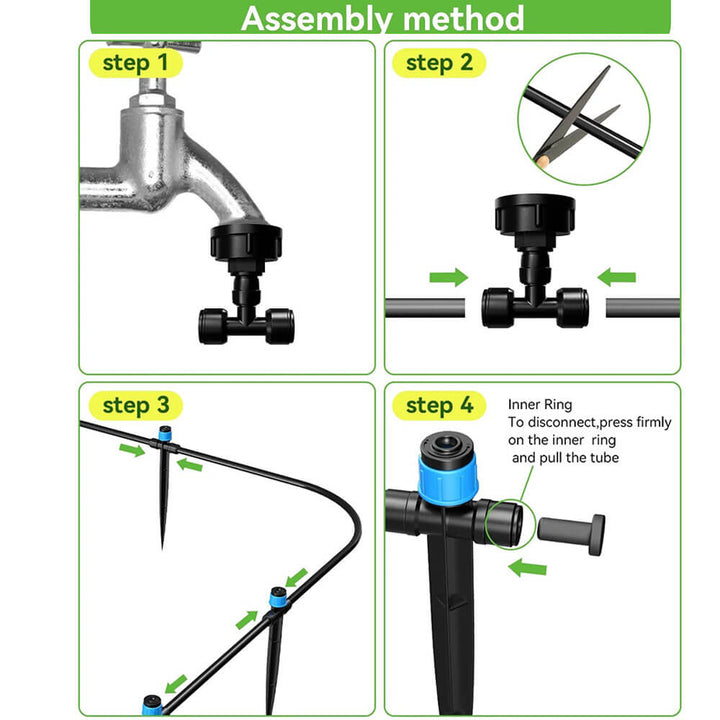 Assembly method

step 1

step 2

step 3

step 4

Inner Ring
To disconnect,press firmly on the inner ring and pull the tube