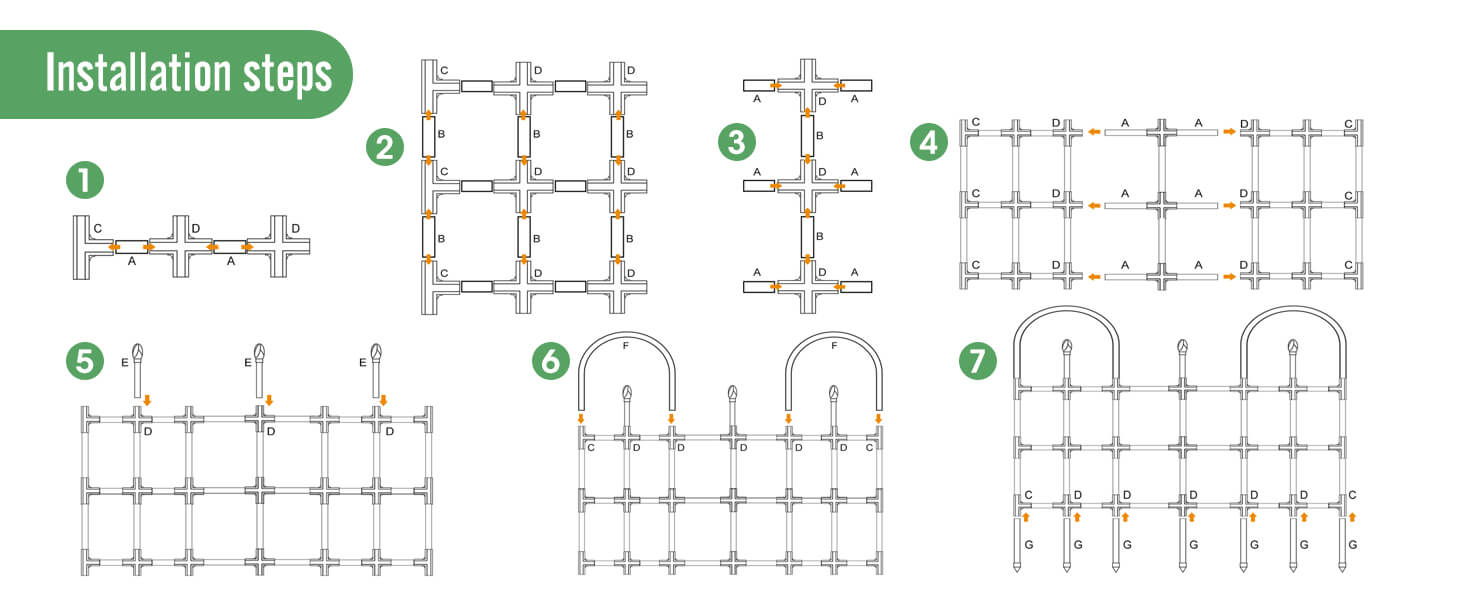 Installation steps

1
C D D
A A

2
C D D
B B B
C D D
B B B
C D D

3
A D A
B
A D A
B
A D A

4
C D A A D C
C D A A D C
C D A A D C

5
E E E
D D D

6
F F
C D D D D D C

7
C D D D D D C
G G G G G G G